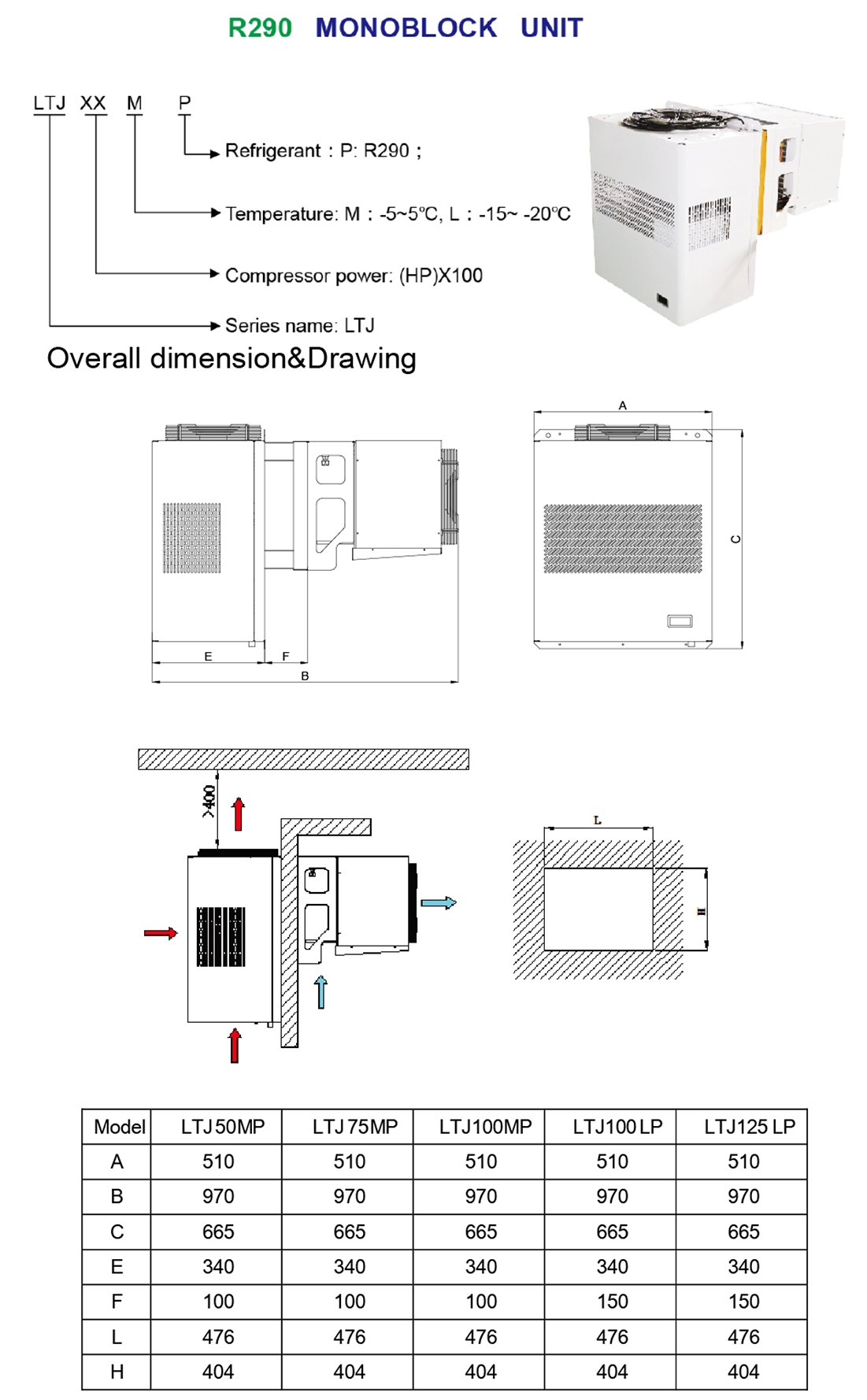 R290 MONOBLOCK UNIT

LTJ XX M P

Refrigerant : P: R290 ;

Temperature: M : -5~5℃, L : -15~ -20℃

Compressor power: (HP)X100

Series name: LTJ

Overall dimension&Drawing

A

C

E F

B

>400

L

H

| Model | LTJ50MP | LTJ75MP | LTJ100MP | LTJ100LP | LTJ125LP |
|---|---|---|---|---|---|
| A | 510 | 510 | 510 | 510 | 510 |
| B | 970 | 970 | 970 | 970 | 970 |
| C | 665 | 665 | 665 | 665 | 665 |
| E | 340 | 340 | 340 | 340 | 340 |
| F | 100 | 100 | 100 | 150 | 150 |
| L | 476 | 476 | 476 | 476 | 476 |
| H | 404 | 404 | 404 | 404 | 404 |